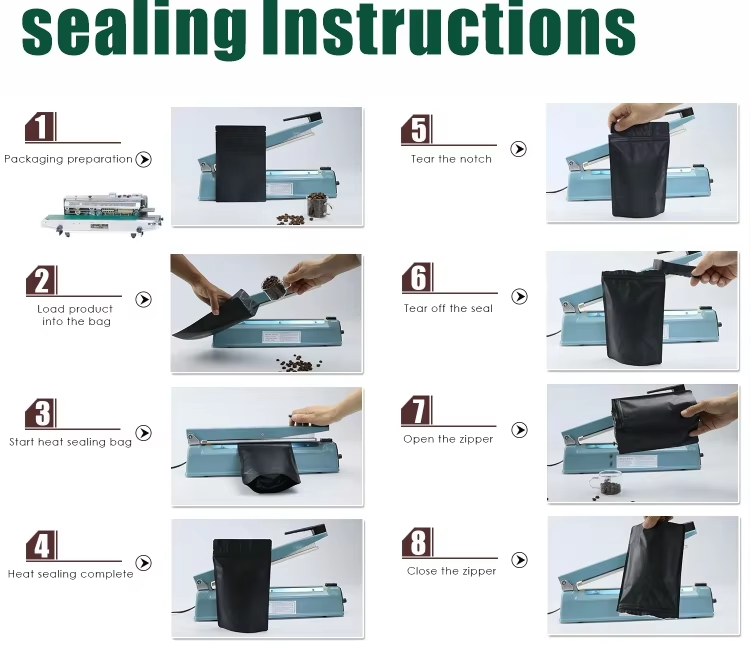 sealing Instructions

1
Packaging preparation

2
Load product into the bag

3
Start heat sealing bag

4
Heat sealing complete

5
Tear the notch

6
Tear off the seal

7
Open the zipper

8
Close the zipper